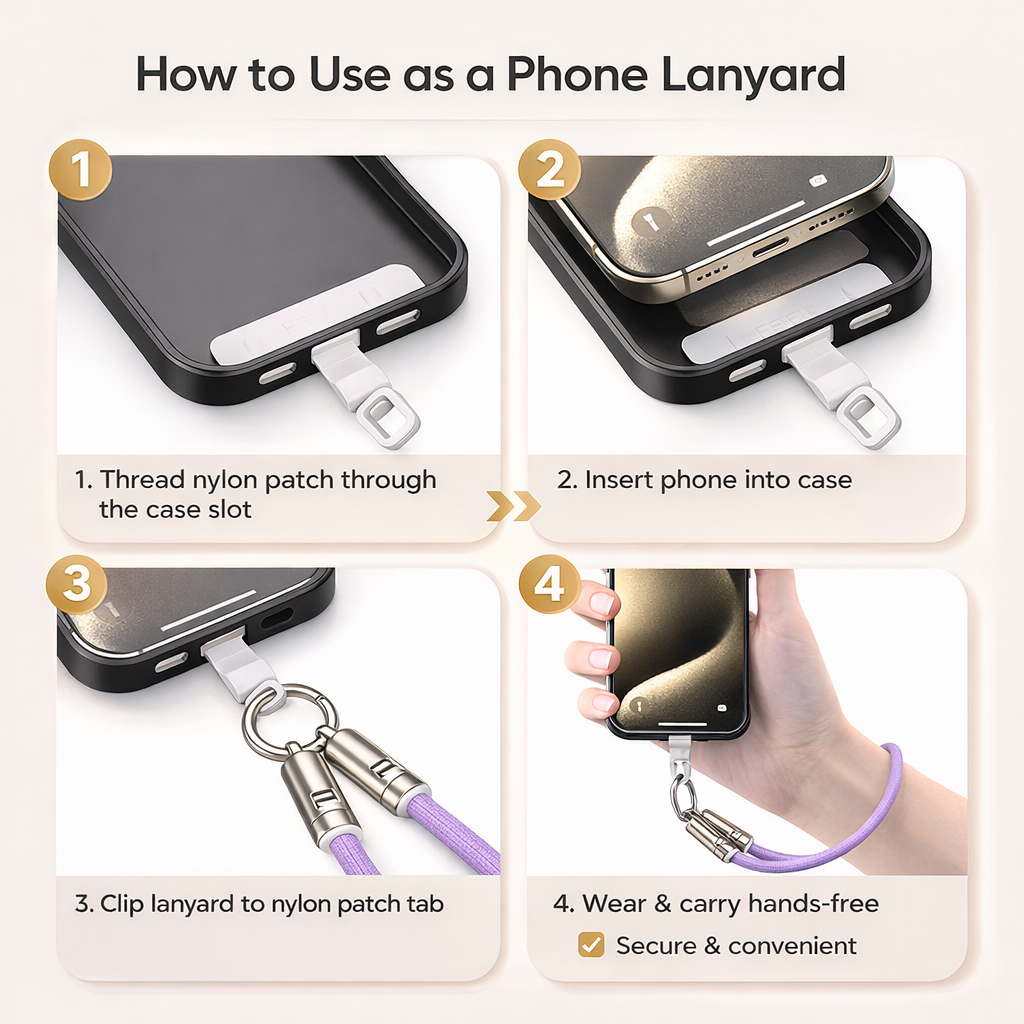 How to Use as a Phone Lanyard

1

1. Thread nylon patch through the case slot

2

2. Insert phone into case

3

3. Clip lanyard to nylon patch tab

4

4. Wear & carry hands-free

Secure & convenient